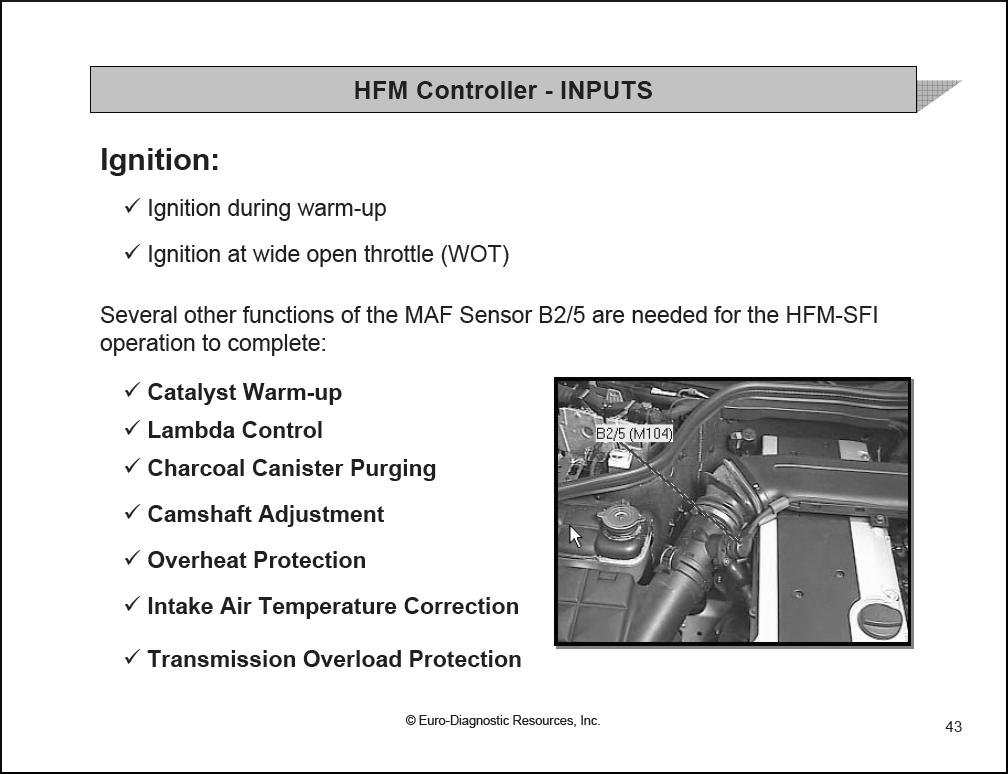 HFM Controller - INPUTS

Ignition:

✓ Ignition during warm-up

✓ Ignition at wide open throttle (WOT)

Several other functions of the MAF Sensor B2/5 are needed for the HFM-SFI operation to complete:

✓ Catalyst Warm-up

✓ Lambda Control

✓ Charcoal Canister Purging

✓ Camshaft Adjustment

✓ Overheat Protection

✓ Intake Air Temperature Correction

✓ Transmission Overload Protection

B2/5 (M104)

© Euro-Diagnostic Resources, Inc.

43