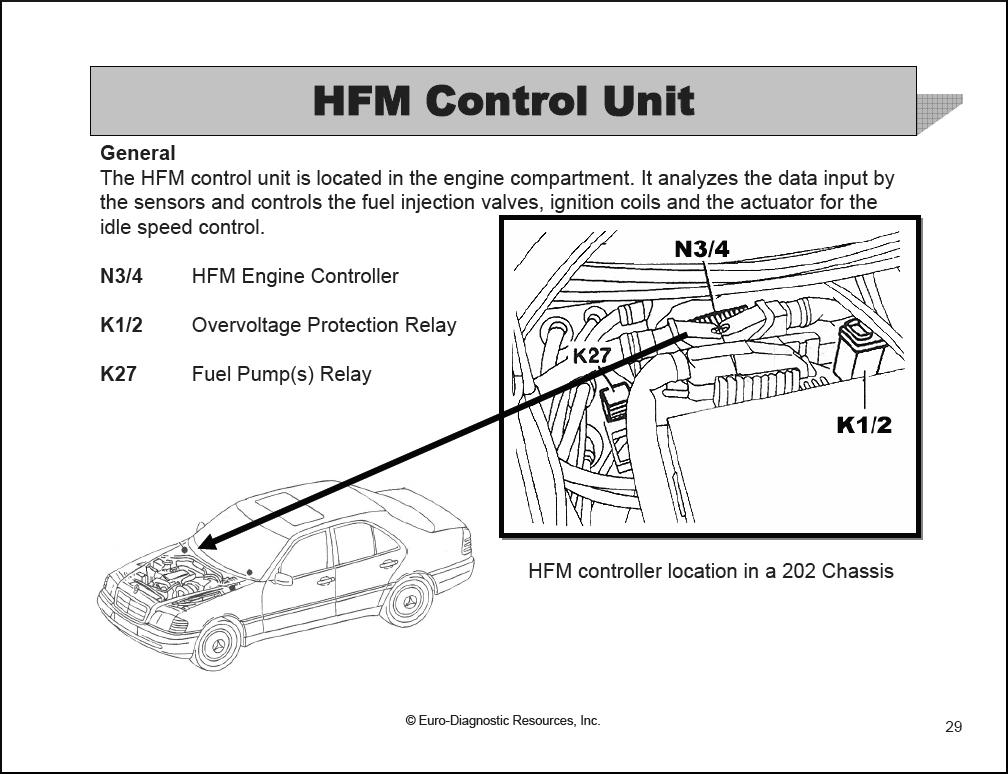 HFM Control Unit

General
The HFM control unit is located in the engine compartment. It analyzes the data input by the sensors and controls the fuel injection valves, ignition coils and the actuator for the idle speed control.

N3/4 HFM Engine Controller

K1/2 Overvoltage Protection Relay

K27 Fuel Pump(s) Relay

N3/4

K27

K1/2

HFM controller location in a 202 Chassis

© Euro-Diagnostic Resources, Inc.

29