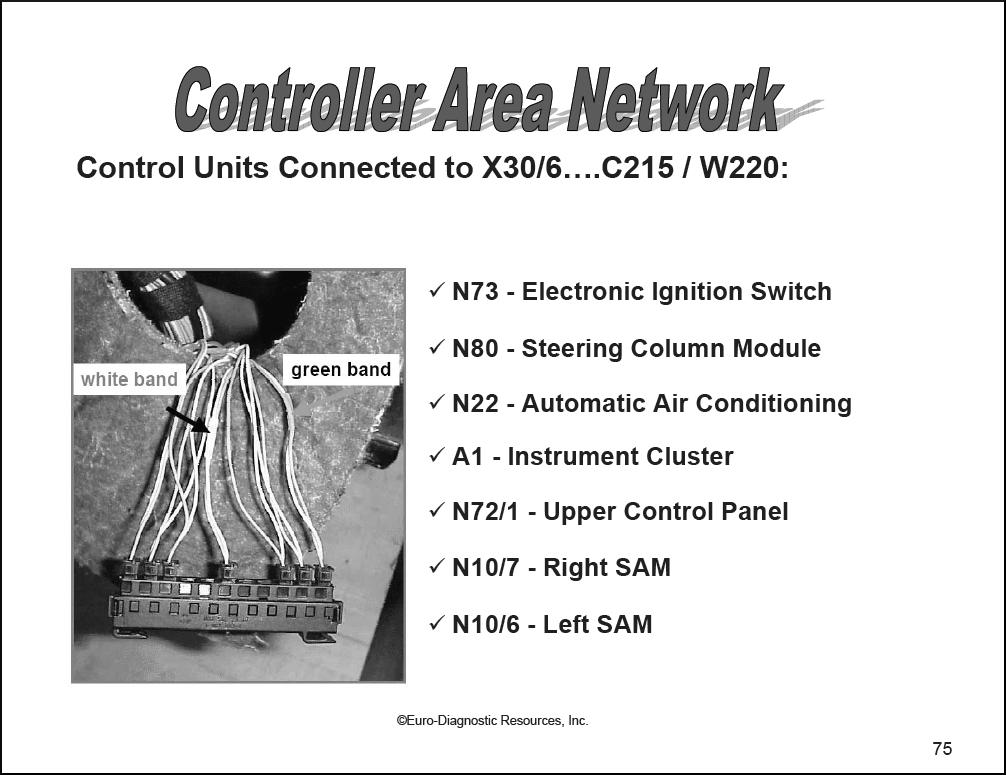 Controller Area Network

Control Units Connected to X30/6….C215 / W220:

white band

green band

✓ N73 - Electronic Ignition Switch

✓ N80 - Steering Column Module

✓ N22 - Automatic Air Conditioning

✓ A1 - Instrument Cluster

✓ N72/1 - Upper Control Panel

✓ N10/7 - Right SAM

✓ N10/6 - Left SAM

©Euro-Diagnostic Resources, Inc.

75