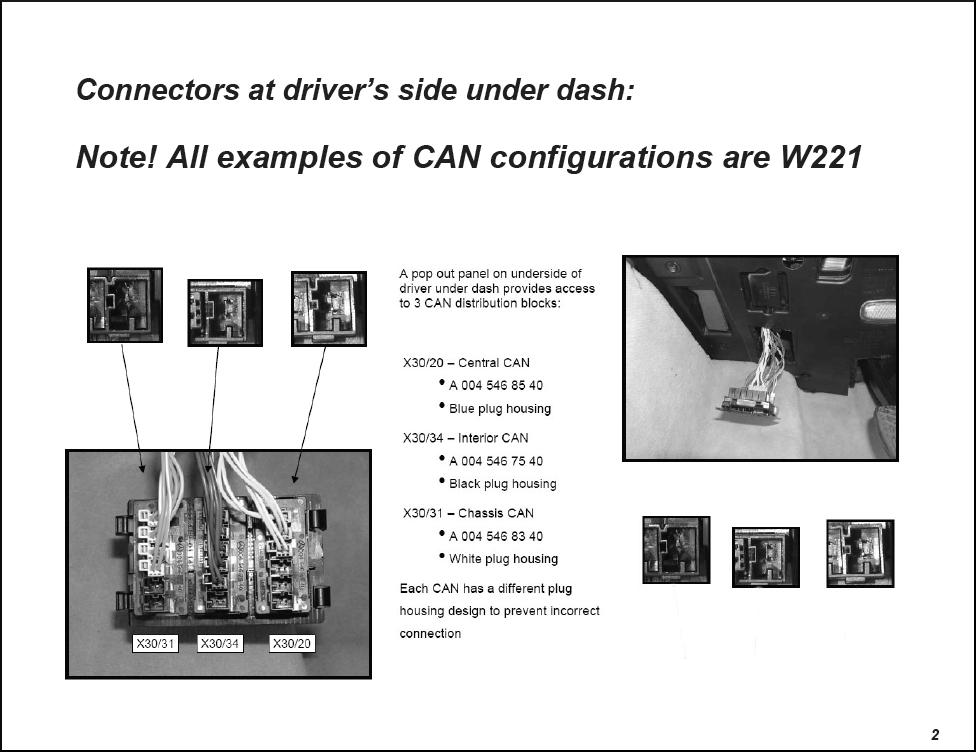 Connectors at driver's side under dash:

Note! All examples of CAN configurations are W221

A pop out panel on underside of driver under dash provides access to 3 CAN distribution blocks:

X30/20 – Central CAN
• A 004 546 85 40
• Blue plug housing

X30/34 – Interior CAN
• A 004 546 75 40
• Black plug housing

X30/31 – Chassis CAN
• A 004 546 83 40
• White plug housing

Each CAN has a different plug housing design to prevent incorrect connection

X30/31 X30/34 X30/20

2