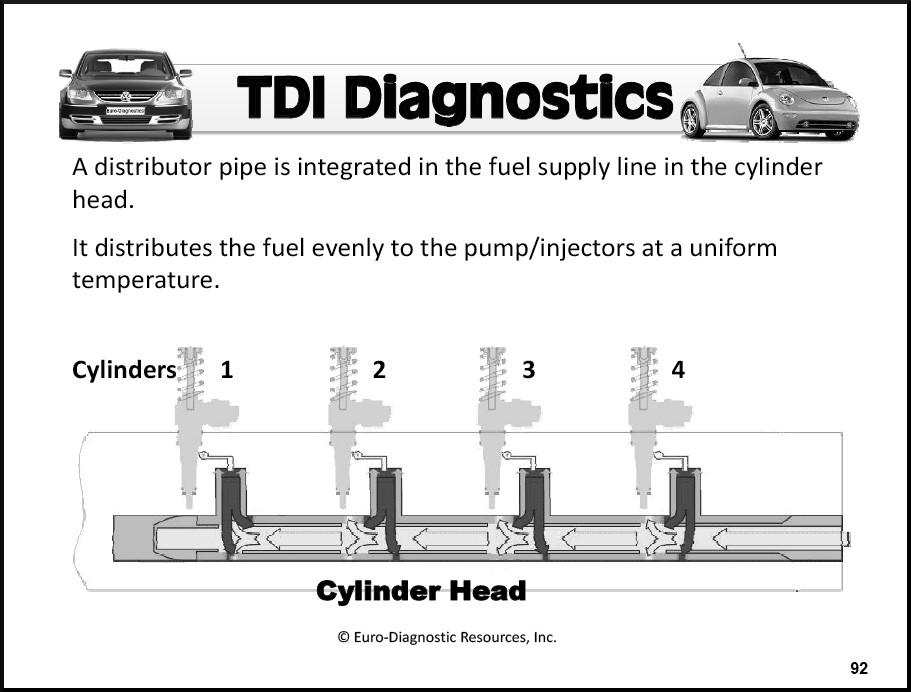 TDI Diagnostics

A distributor pipe is integrated in the fuel supply line in the cylinder head.

It distributes the fuel evenly to the pump/injectors at a uniform temperature.

Cylinders 1 2 3 4

Cylinder Head

© Euro-Diagnostic Resources, Inc.

92