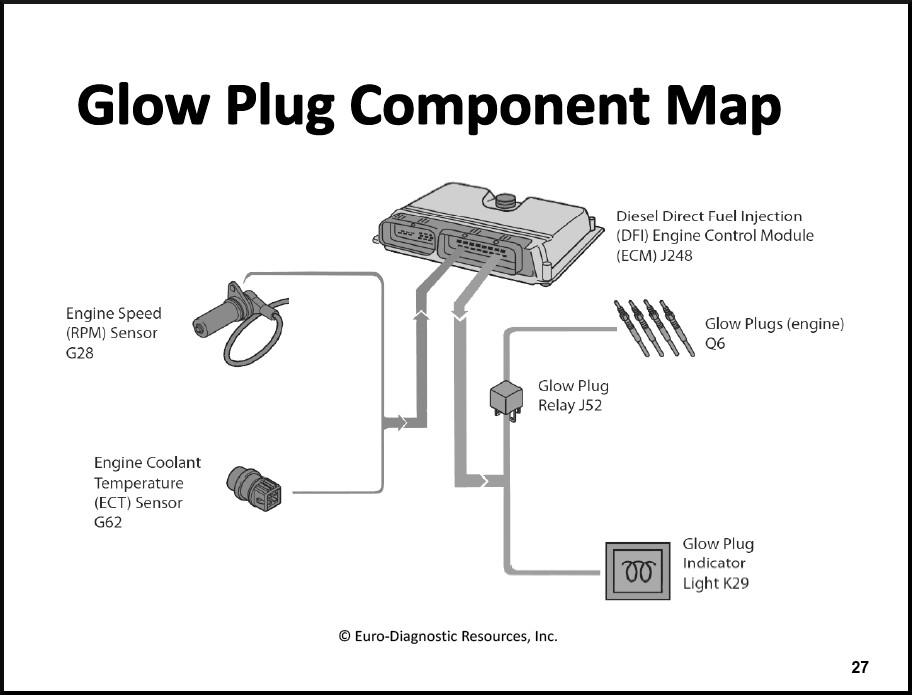 Glow Plug Component Map

Diesel Direct Fuel Injection (DFI) Engine Control Module (ECM) J248

Engine Speed (RPM) Sensor G28

Glow Plugs (engine) Q6

Glow Plug Relay J52

Engine Coolant Temperature (ECT) Sensor G62

Glow Plug Indicator Light K29

© Euro-Diagnostic Resources, Inc.

27