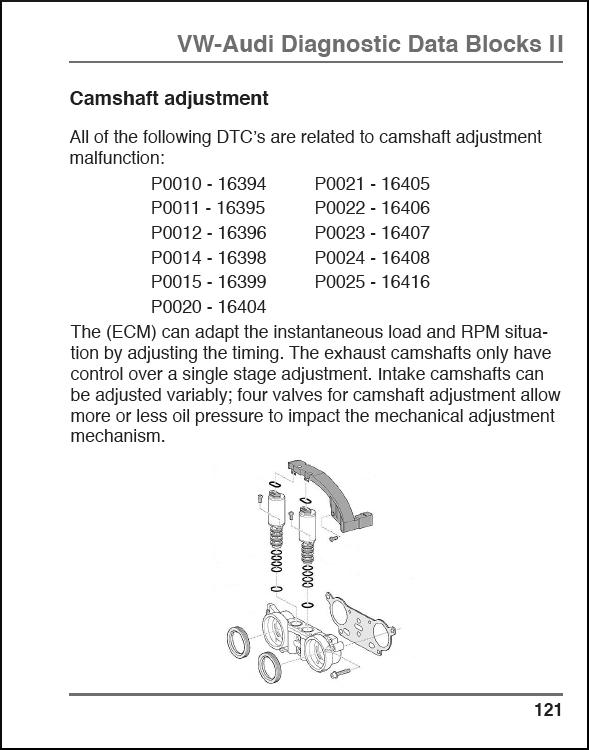 VW-Audi Diagnostic Data Blocks II

Camshaft adjustment

All of the following DTC's are related to camshaft adjustment malfunction:

P0010 - 16394
P0011 - 16395
P0012 - 16396
P0014 - 16398
P0015 - 16399
P0020 - 16404

P0021 - 16405
P0022 - 16406
P0023 - 16407
P0024 - 16408
P0025 - 16416

The (ECM) can adapt the instantaneous load and RPM situation by adjusting the timing. The exhaust camshafts only have control over a single stage adjustment. Intake camshafts can be adjusted variably; four valves for camshaft adjustment allow more or less oil pressure to impact the mechanical adjustment mechanism.

121