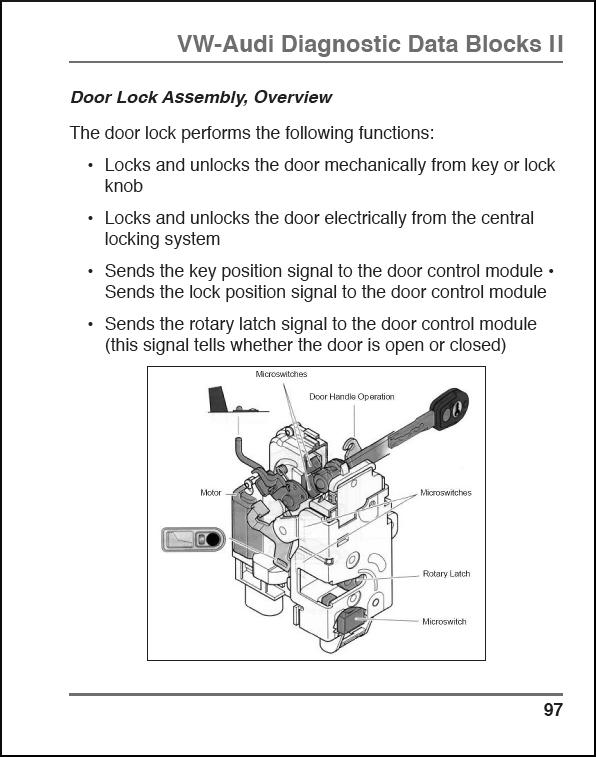 VW-Audi Diagnostic Data Blocks II

Door Lock Assembly, Overview

The door lock performs the following functions:

• Locks and unlocks the door mechanically from key or lock knob

• Locks and unlocks the door electrically from the central locking system

• Sends the key position signal to the door control module • Sends the lock position signal to the door control module

• Sends the rotary latch signal to the door control module (this signal tells whether the door is open or closed)

Microswitches

Door Handle Operation

Motor

Microswitches

Rotary Latch

Microswitch

97