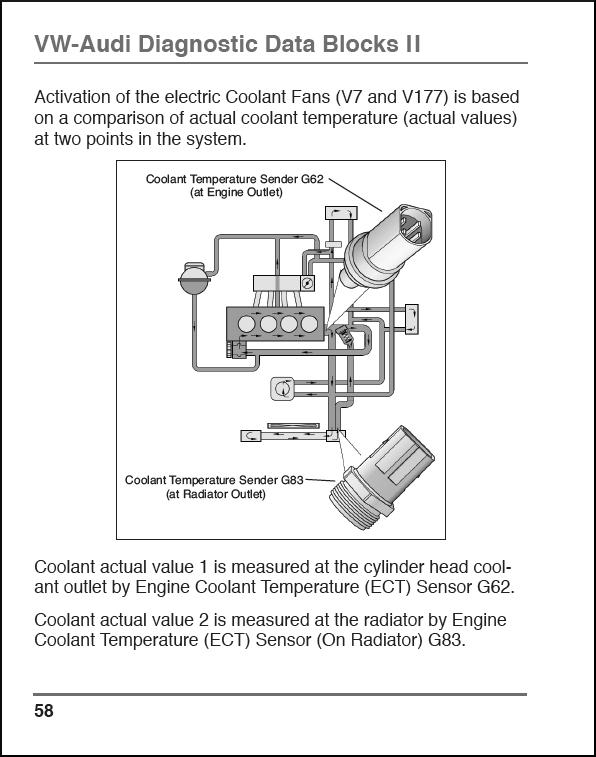 VW-Audi Diagnostic Data Blocks II

Activation of the electric Coolant Fans (V7 and V177) is based on a comparison of actual coolant temperature (actual values) at two points in the system.

Coolant Temperature Sender G62
(at Engine Outlet)

Coolant Temperature Sender G83
(at Radiator Outlet)

Coolant actual value 1 is measured at the cylinder head coolant outlet by Engine Coolant Temperature (ECT) Sensor G62.

Coolant actual value 2 is measured at the radiator by Engine Coolant Temperature (ECT) Sensor (On Radiator) G83.

58