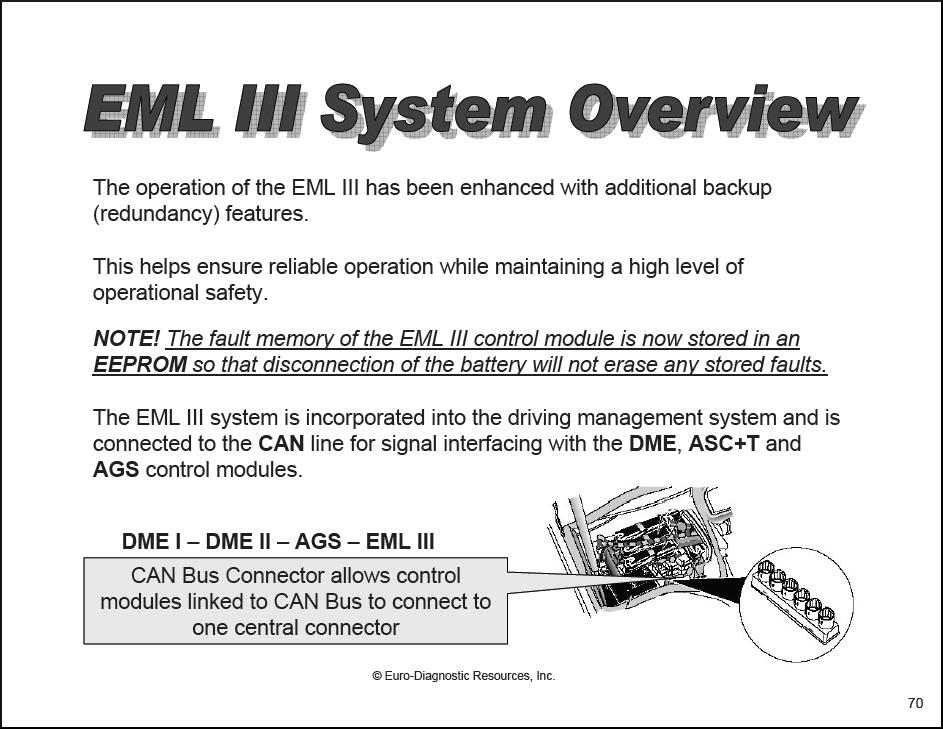 EML III System Overview

The operation of the EML III has been enhanced with additional backup (redundancy) features.

This helps ensure reliable operation while maintaining a high level of operational safety.

NOTE! The fault memory of the EML III control module is now stored in an EEPROM so that disconnection of the battery will not erase any stored faults.

The EML III system is incorporated into the driving management system and is connected to the CAN line for signal interfacing with the DME, ASC+T and AGS control modules.

DME I – DME II – AGS – EML III

CAN Bus Connector allows control modules linked to CAN Bus to connect to one central connector

© Euro-Diagnostic Resources, Inc.

70